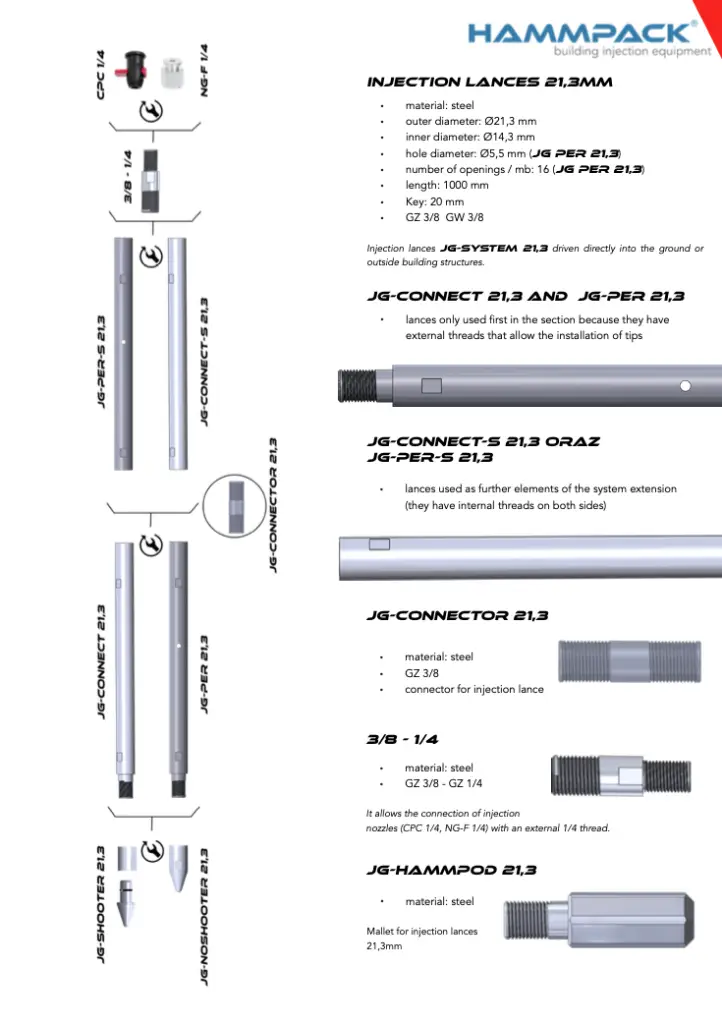 HAMMPACK®
building injection equipment

CPC 1/4
NG-F 1/4
3/8 - 1/4
JG-PER-S 21,3
JG-CONNECT-S 21,3
JG-CONNECTOR 21,3
JG-CONNECT 21,3
JG-PER 21,3
JG-SHOOTER 21,3
JG-NOSHOOTER 21,3

INJECTION LANCES 21,3MM

• material: steel
• outer diameter: Ø21,3 mm
• inner diameter: Ø14,3 mm
• hole diameter: Ø5,5 mm (JG PER 21,3)
• number of openings / mb: 16 (JG PER 21,3)
• length: 1000 mm
• Key: 20 mm
• GZ 3/8 GW 3/8

Injection lances JG-SYSTEM 21,3 driven directly into the ground or outside building structures.

JG-CONNECT 21,3 AND JG-PER 21,3

• lances only used first in the section because they have external threads that allow the installation of tips

JG-CONNECT-S 21,3 ORAZ JG-PER-S 21,3

• lances used as further elements of the system extension (they have internal threads on both sides)

JG-CONNECTOR 21,3

• material: steel
• GZ 3/8
• connector for injection lance

3/8 - 1/4

• material: steel
• GZ 3/8 - GZ 1/4

It allows the connection of injection nozzles (CPC 1/4, NG-F 1/4) with an external 1/4 thread.

JG-HAMMPOD 21,3

• material: steel

Mallet for injection lances 21,3mm