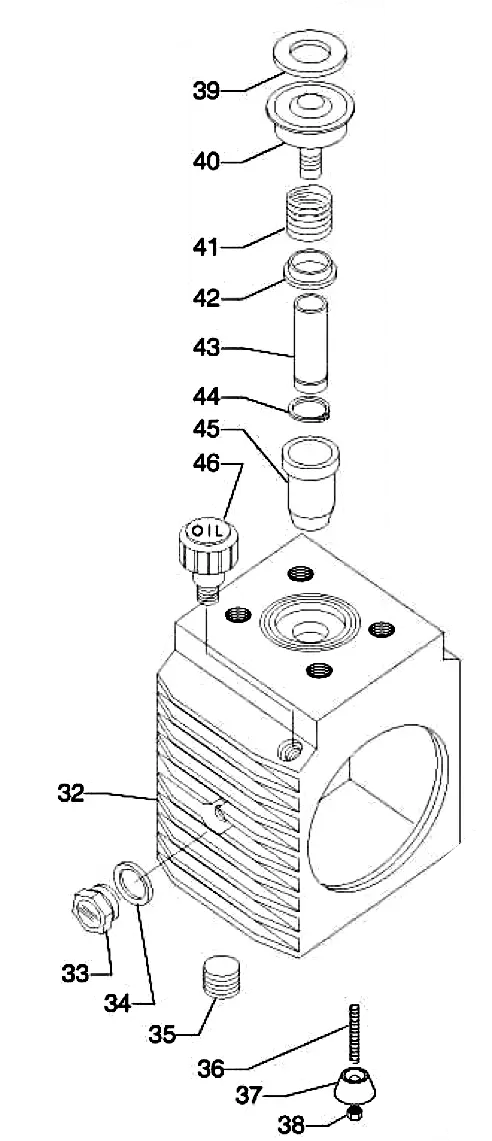 39
40
41
42
43
44
45
46
OIL
32
33
34
35
36
37
38