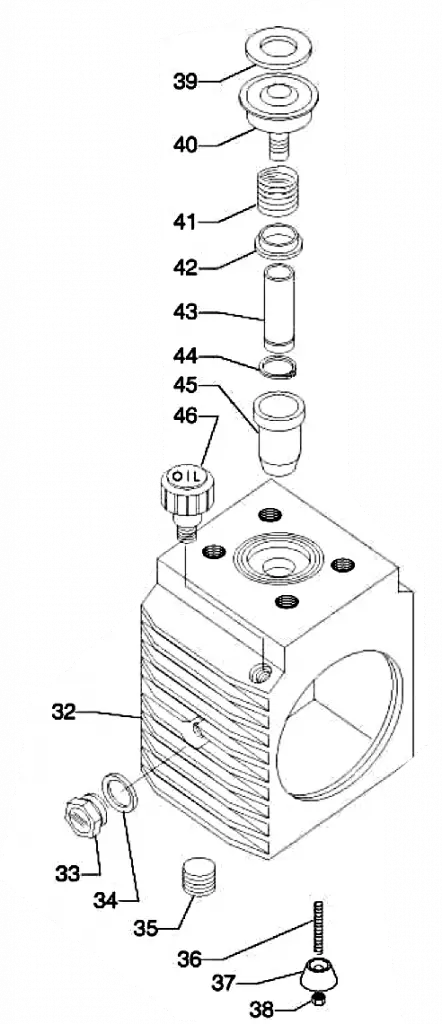 39
40
41
42
43
44
45
46
OIL
32
33
34
35
36
37
38