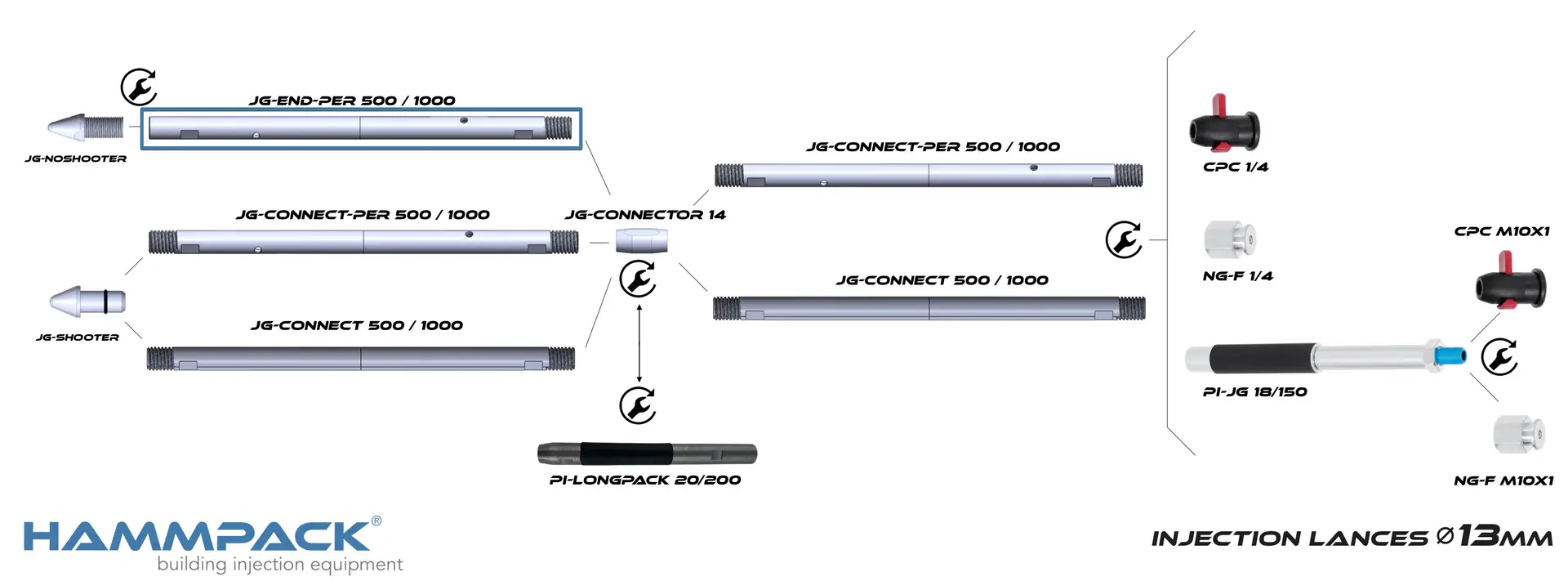 JG-END-PER 500 / 1000

JG-NOSHOOTER

JG-CONNECT-PER 500 / 1000

JG-SHOOTER

JG-CONNECT 500 / 1000

JG-CONNECTOR 14

PI-LONGPACK 20/200

JG-CONNECT-PER 500 / 1000

JG-CONNECT 500 / 1000

CPC 1/4

NG-F 1/4

PI-JG 18/150

CPC M10X1

NG-F M10X1

HAMMPACK®
building injection equipment

INJECTION LANCES Ø13MM